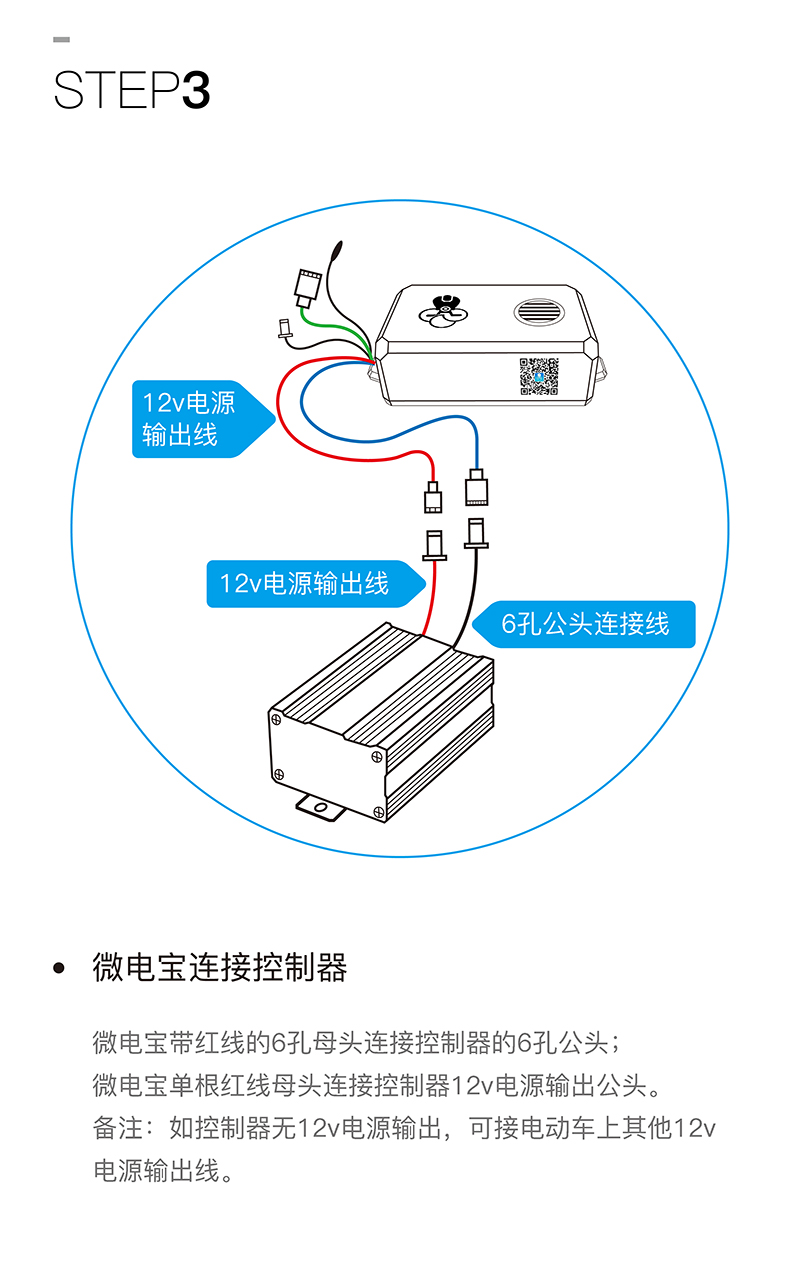 STEP3

12v电源输出线

12v电源输出线

6孔公头连接线

• 微电宝连接控制器

微电宝带红线的6孔母头连接控制器的6孔公头；
微电宝单根红线母头连接控制器12v电源输出公头。
备注：如控制器无12v电源输出，可接电动车上其他12v电源输出线。